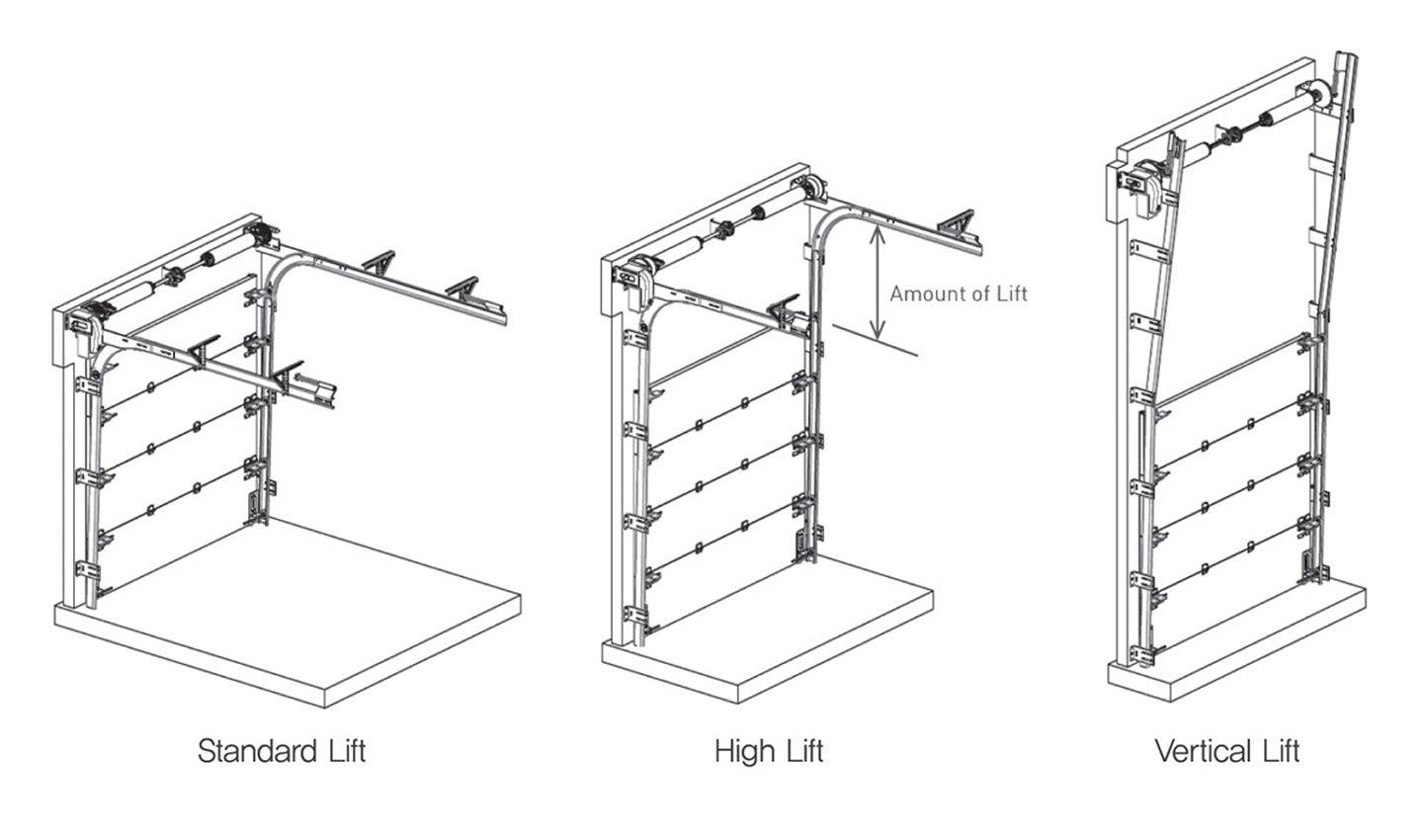 Amount of Lift

Standard Lift

High Lift

Vertical Lift